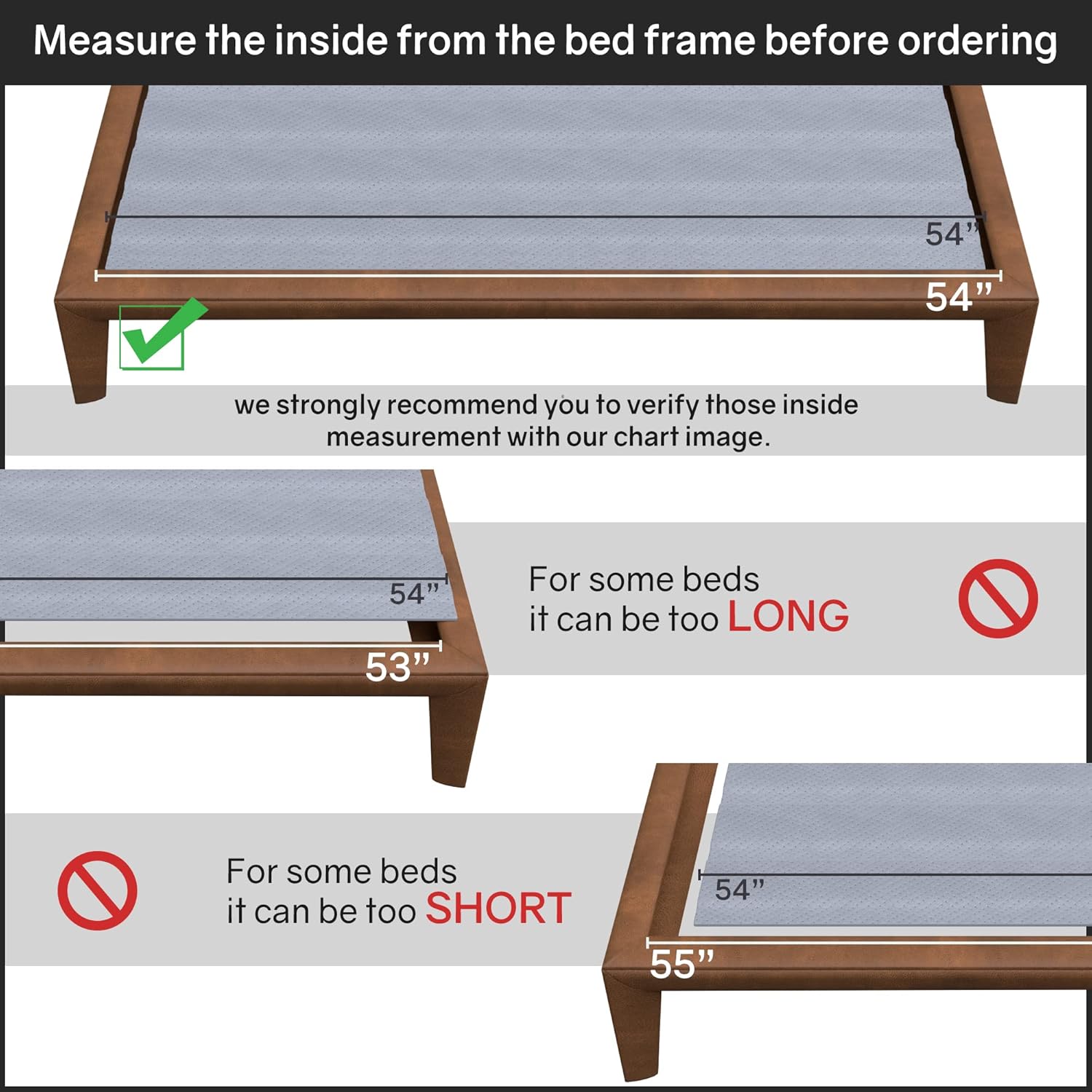 Measure the inside from the bed frame before ordering

54”

54”

we strongly recommend you to verify those inside measurement with our chart image.

54”

53”

For some beds
it can be too LONG

For some beds
it can be too SHORT

54”

55”