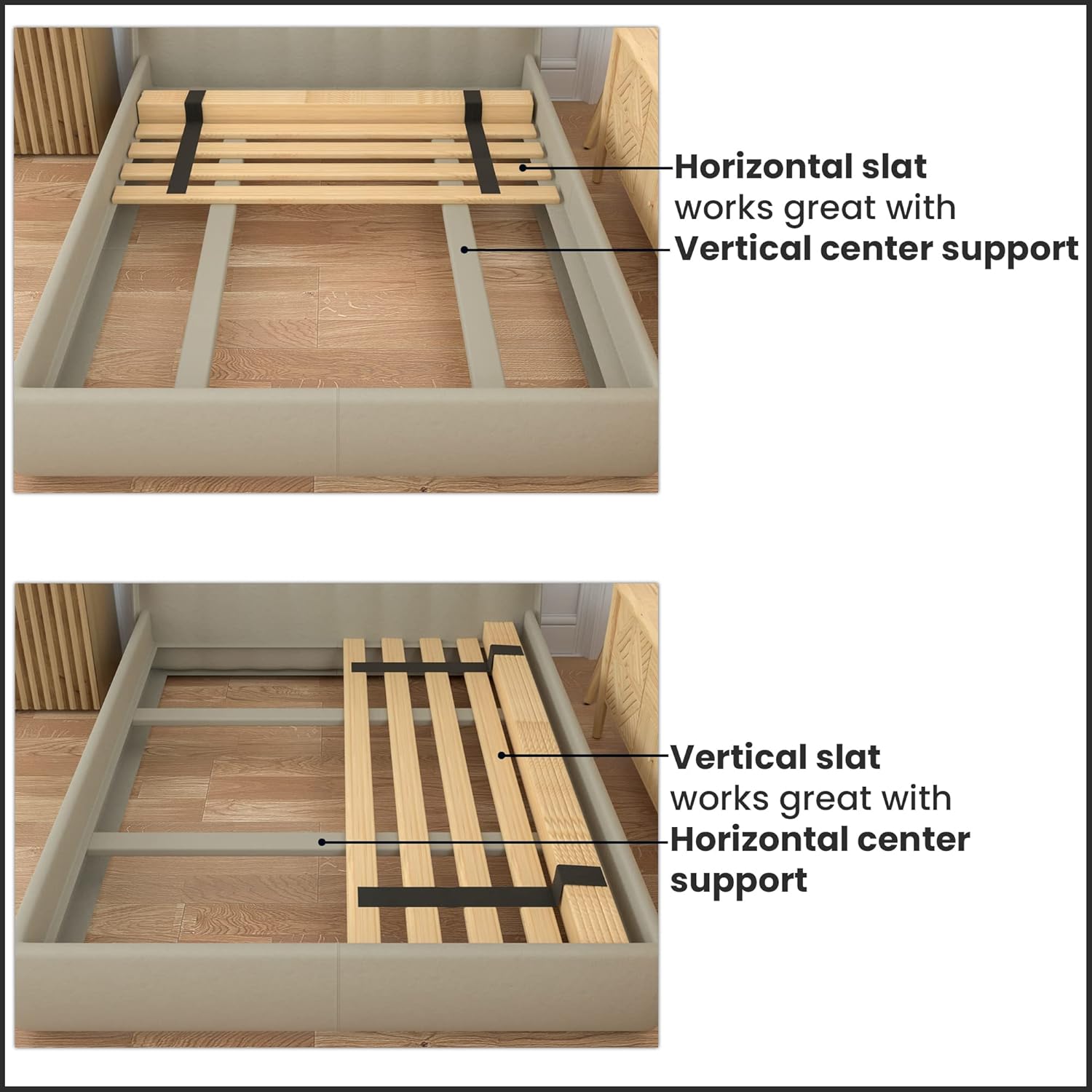 Horizontal slat
works great with
Vertical center support

Vertical slat
works great with
Horizontal center support