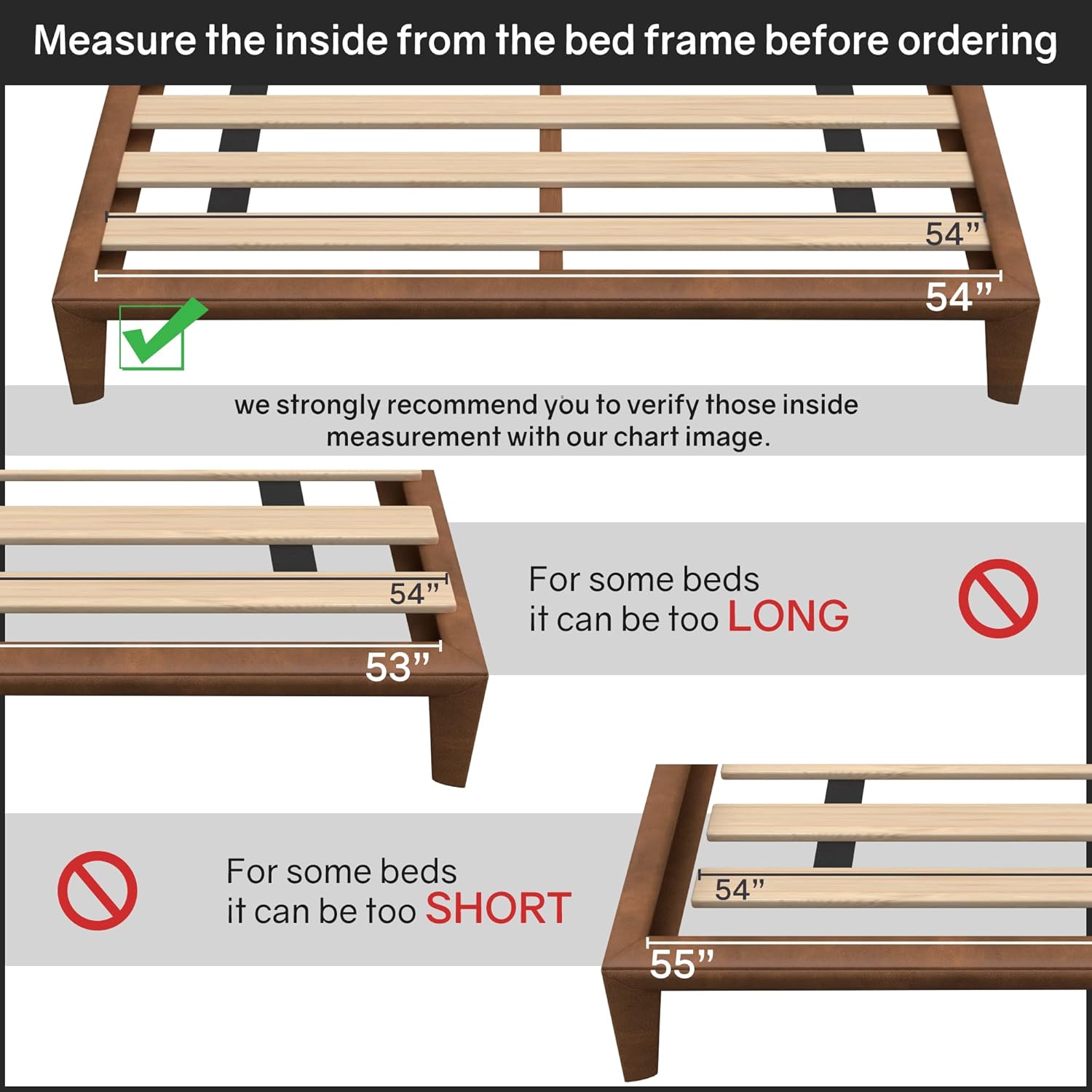 Measure the inside from the bed frame before ordering

54”

54”

we strongly recommend you to verify those inside measurement with our chart image.

54”

53”

For some beds it can be too LONG

For some beds it can be too SHORT

54”

55”