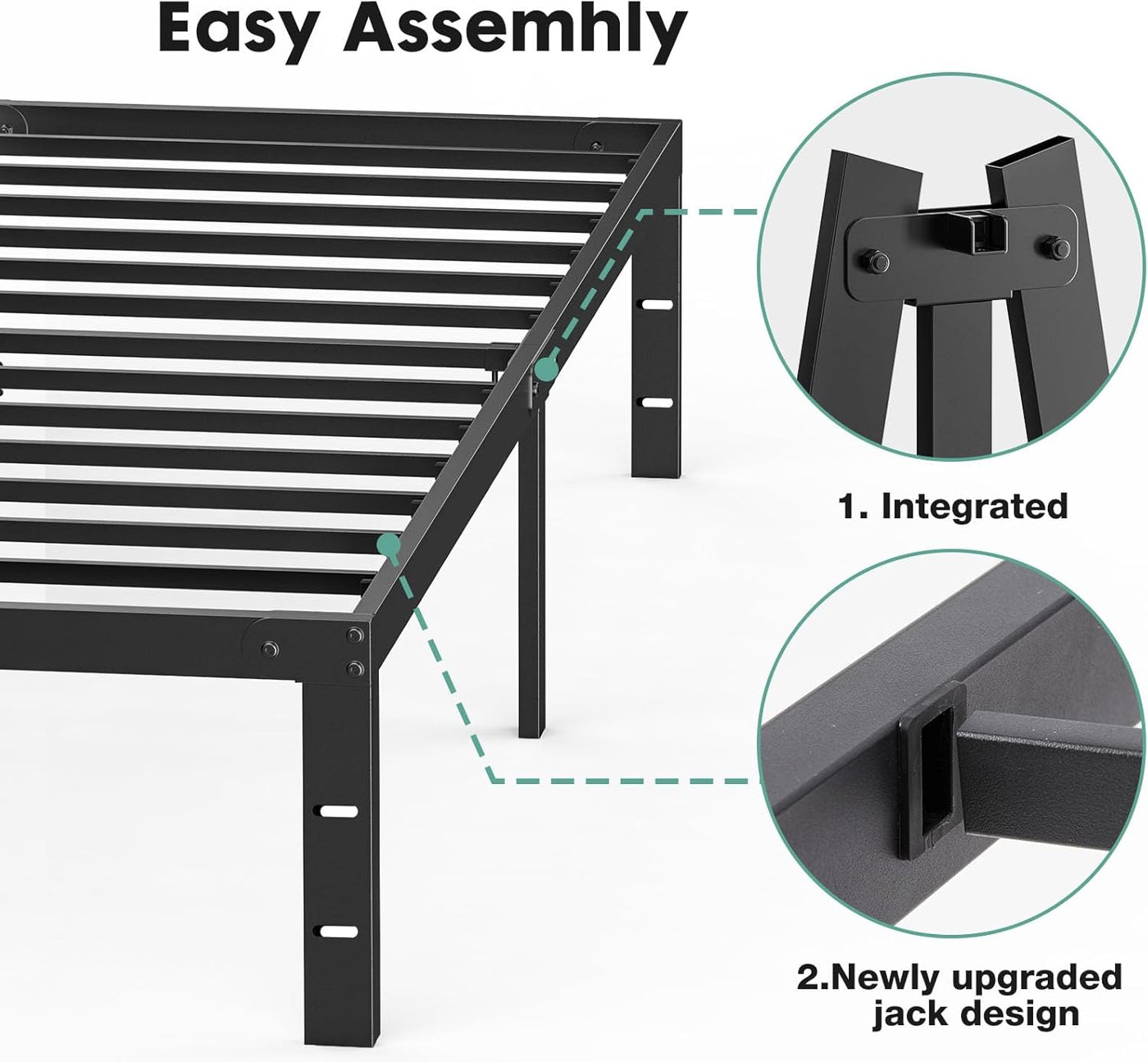 Easy Assemhly

1. Integrated

2.Newly upgraded jack design