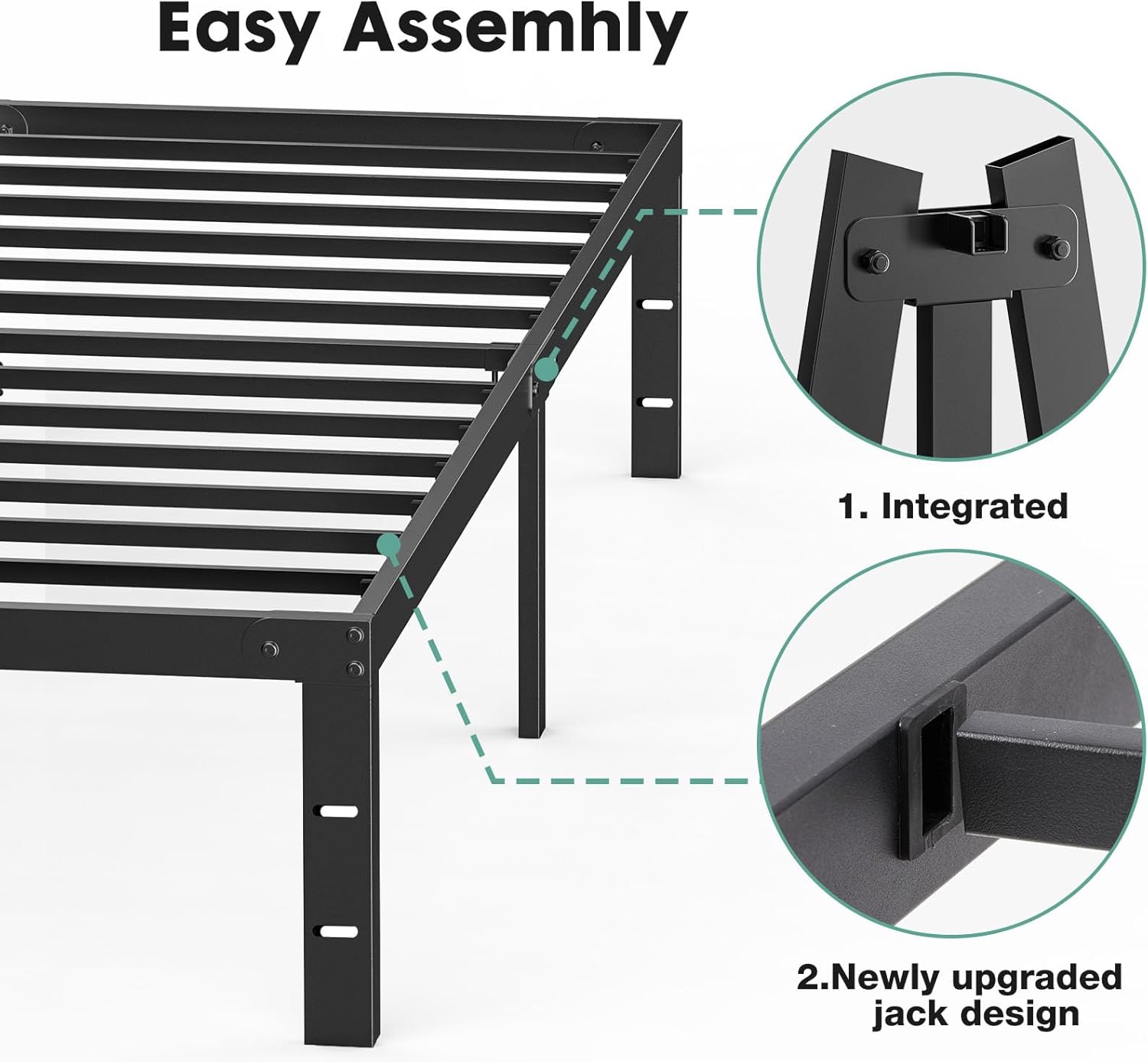 Easy Assemhly

1. Integrated

2.Newly upgraded jack design