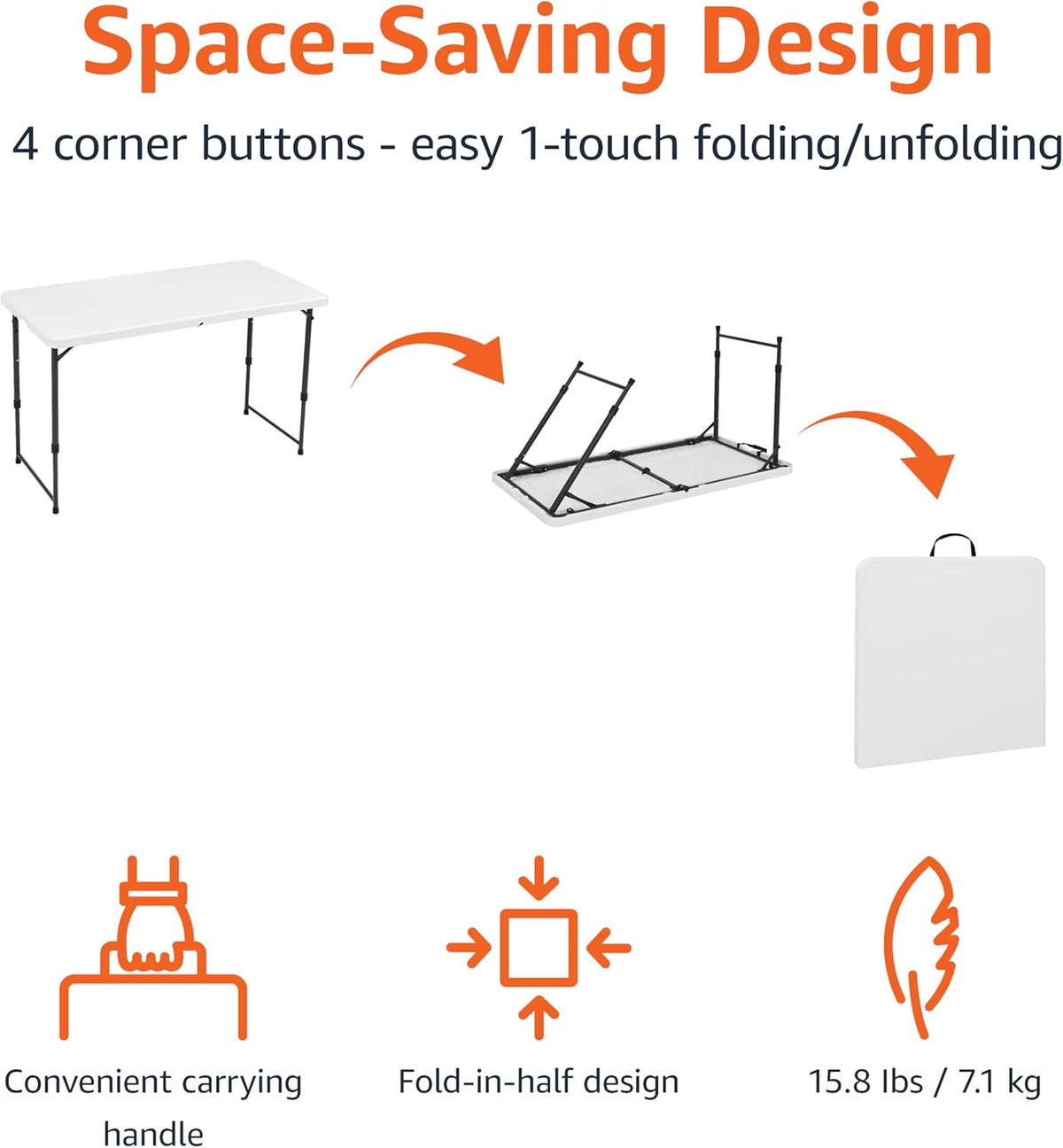 Space-Saving Design

4 corner buttons - easy 1-touch folding/unfolding

Convenient carrying handle

Fold-in-half design

15.8 lbs / 7.1 kg