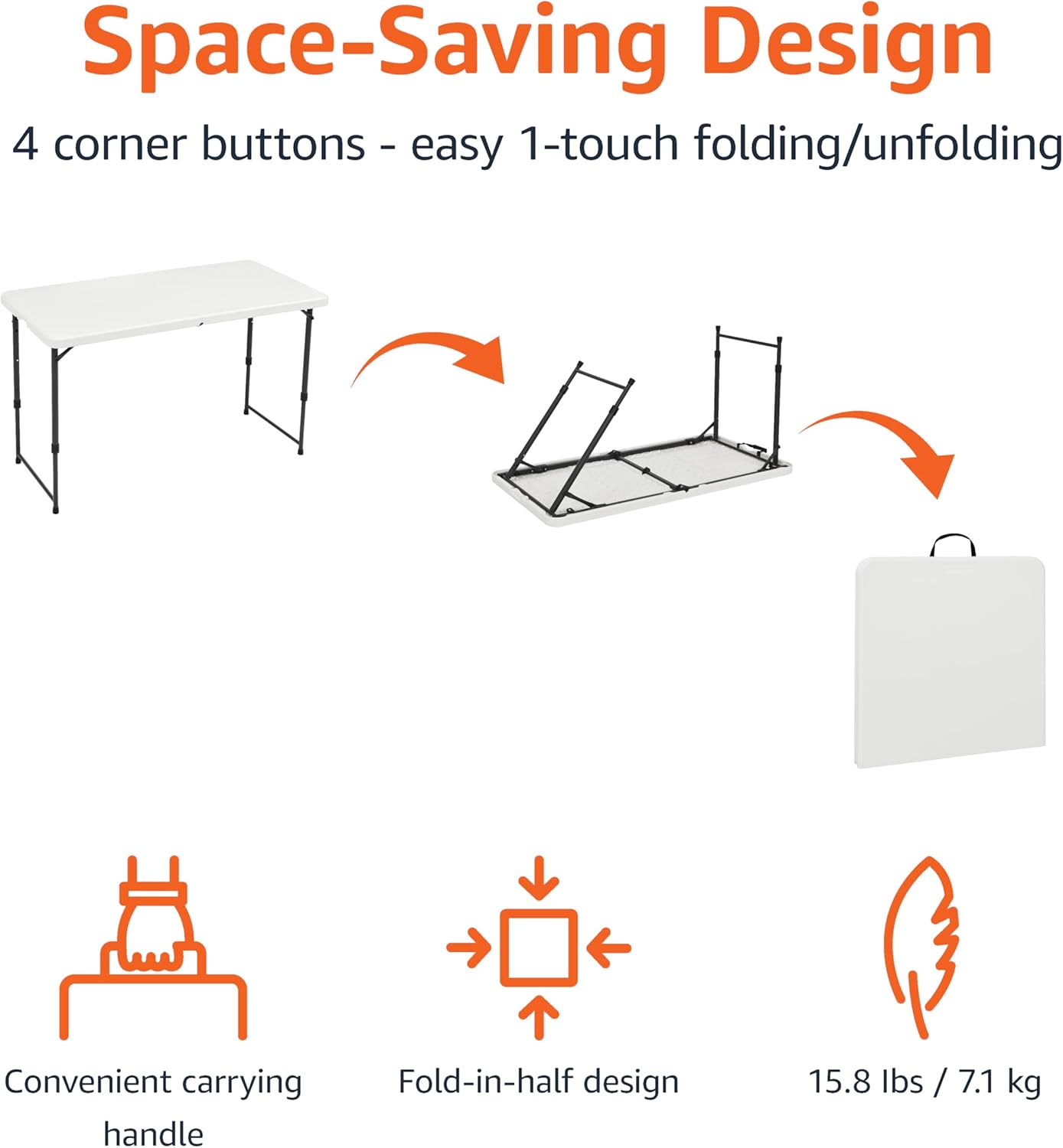 Space-Saving Design

4 corner buttons - easy 1-touch folding/unfolding

Convenient carrying handle

Fold-in-half design

15.8 lbs / 7.1 kg