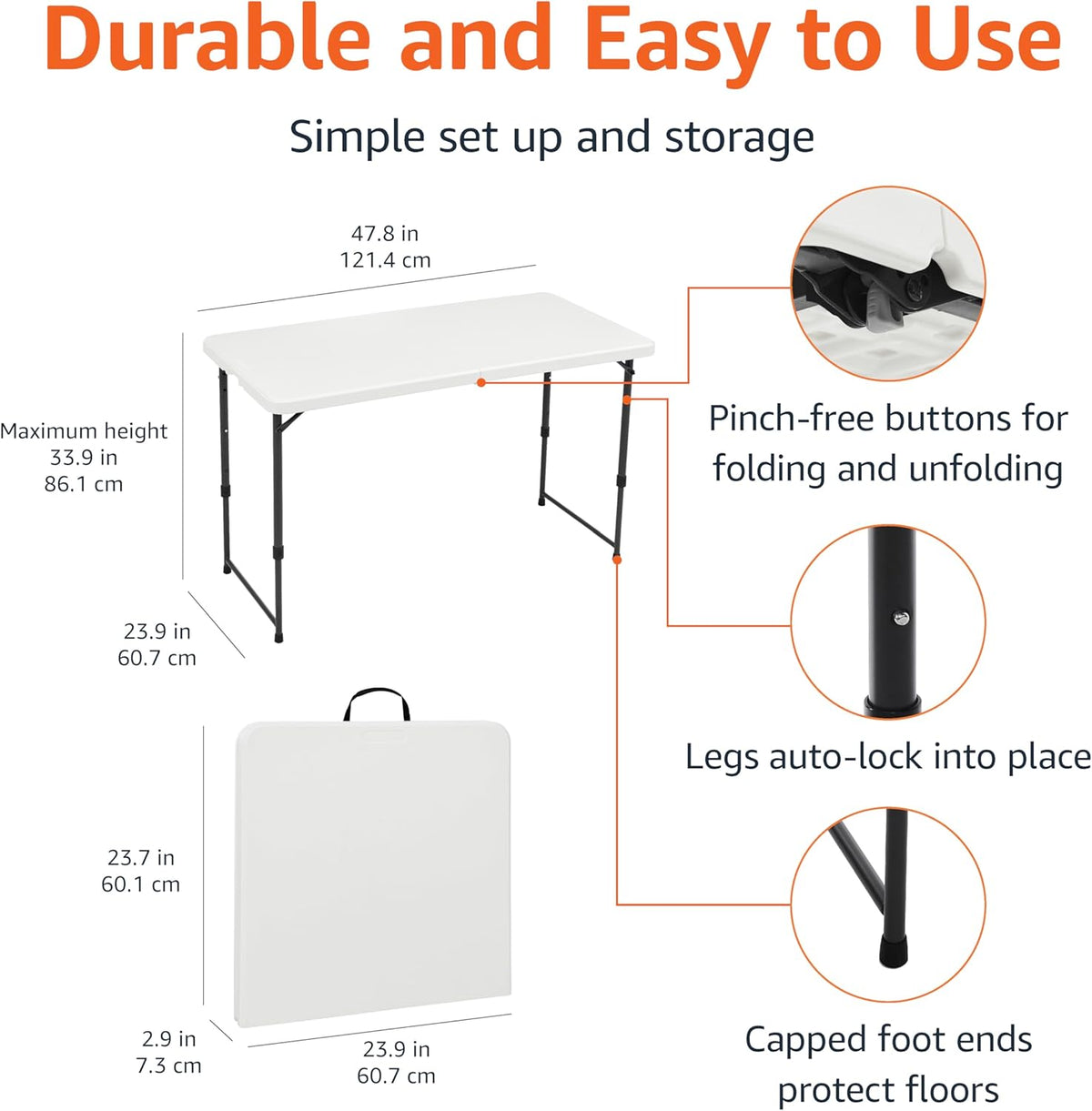 Durable and Easy to Use

Simple set up and storage

47.8 in
121.4 cm

Maximum height
33.9 in
86.1 cm

23.9 in
60.7 cm

23.7 in
60.1 cm

2.9 in
7.3 cm

23.9 in
60.7 cm

Pinch-free buttons for folding and unfolding

Legs auto-lock into place

Capped foot ends protect floors